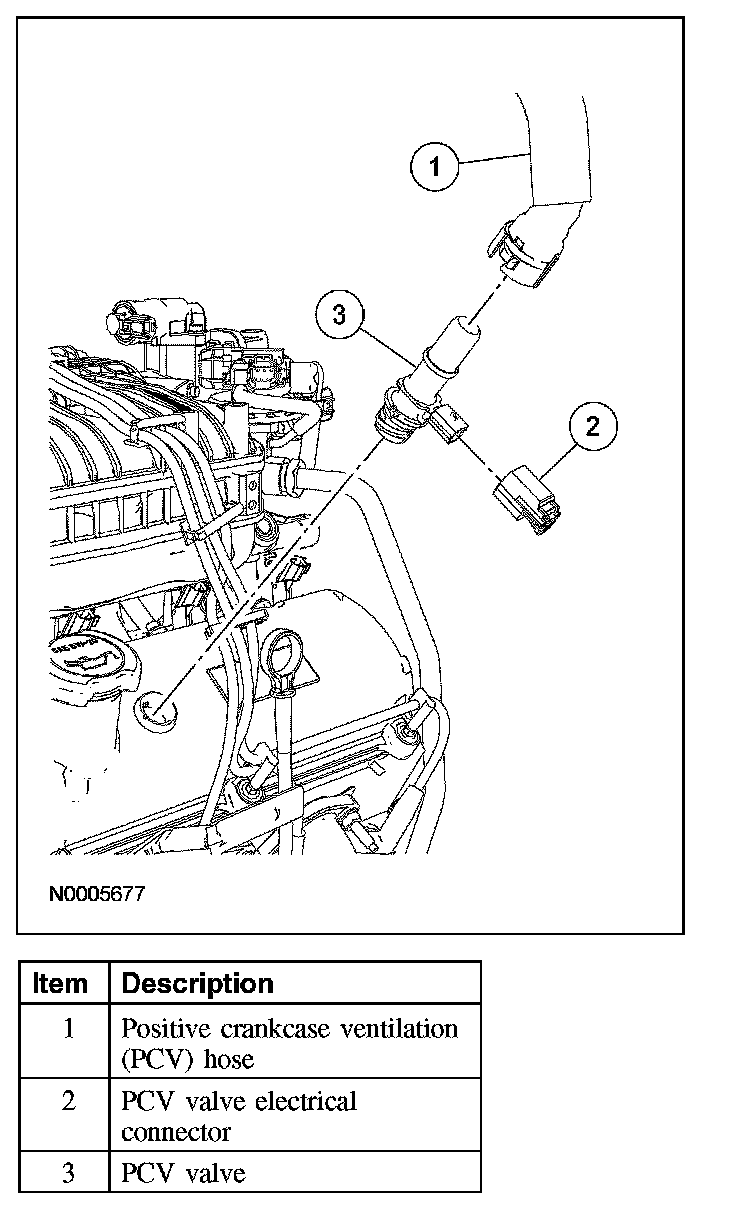 1

3

2

N0005677

| Item | Description |
|---|---|
| 1 | Positive crankcase ventilation (PCV) hose |
| 2 | PCV valve electrical connector |
| 3 | PCV valve |