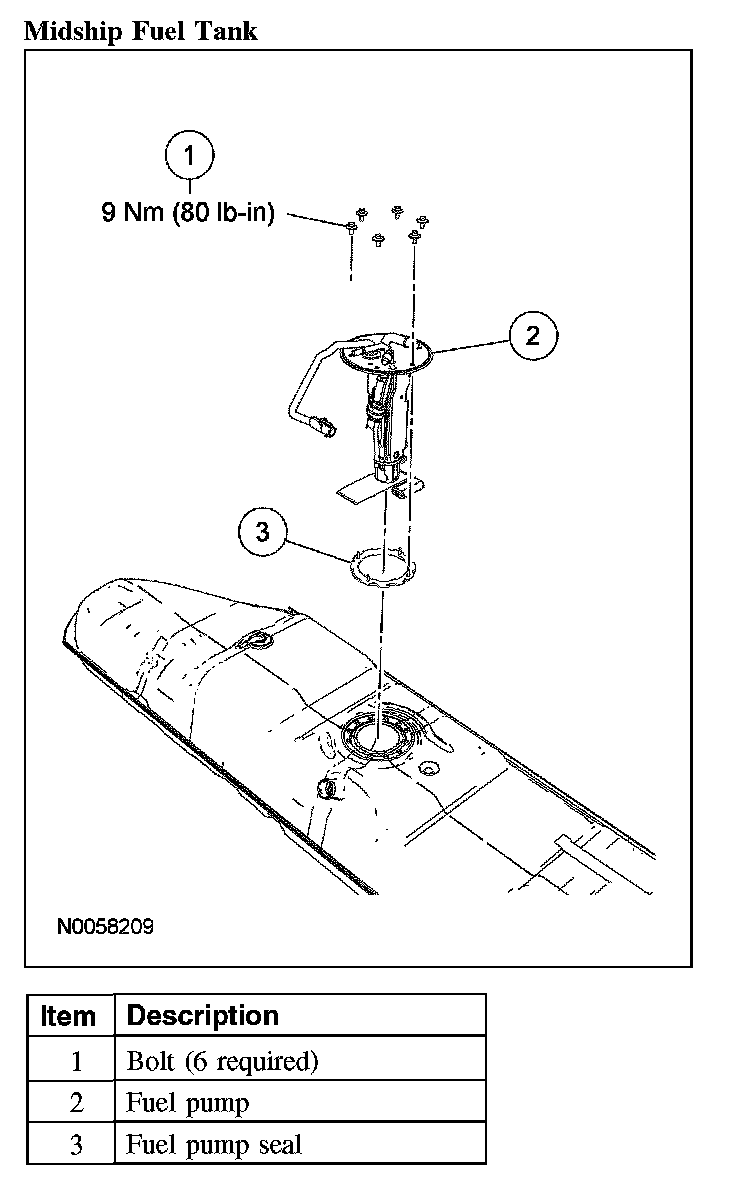 Midship Fuel Tank

1
9 Nm (80 lb-in)

2

3

N0058209

| Item | Description |
|---|---|
| 1 | Bolt (6 required) |
| 2 | Fuel pump |
| 3 | Fuel pump seal |