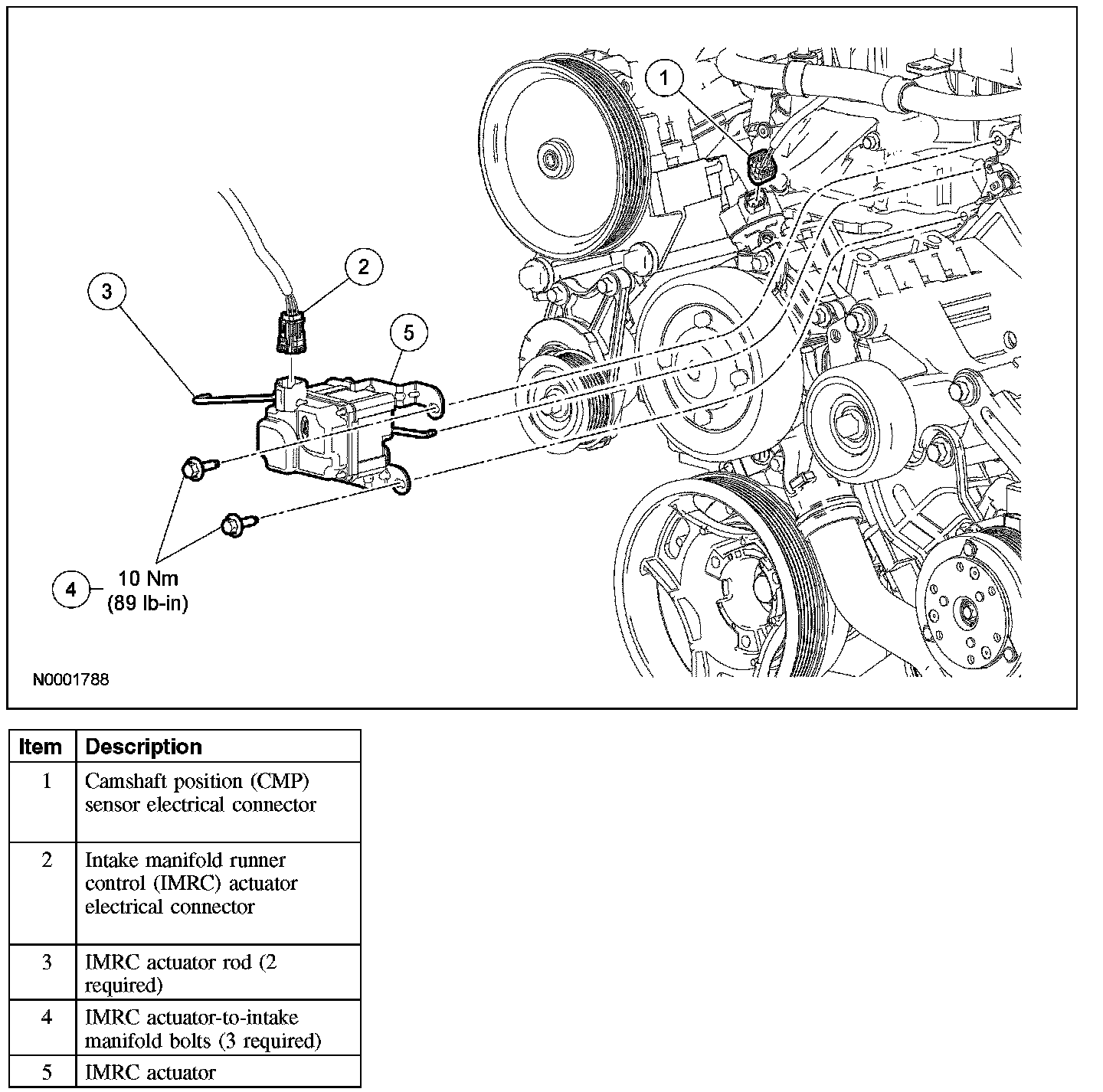 1

2

3

5

4 10 Nm (89 lb-in)

N0001788

| Item | Description |
|---|---|
| 1 | Camshaft position (CMP) sensor electrical connector |
| 2 | Intake manifold runner control (IMRC) actuator electrical connector |
| 3 | IMRC actuator rod (2 required) |
| 4 | IMRC actuator-to-intake manifold bolts (3 required) |
| 5 | IMRC actuator |