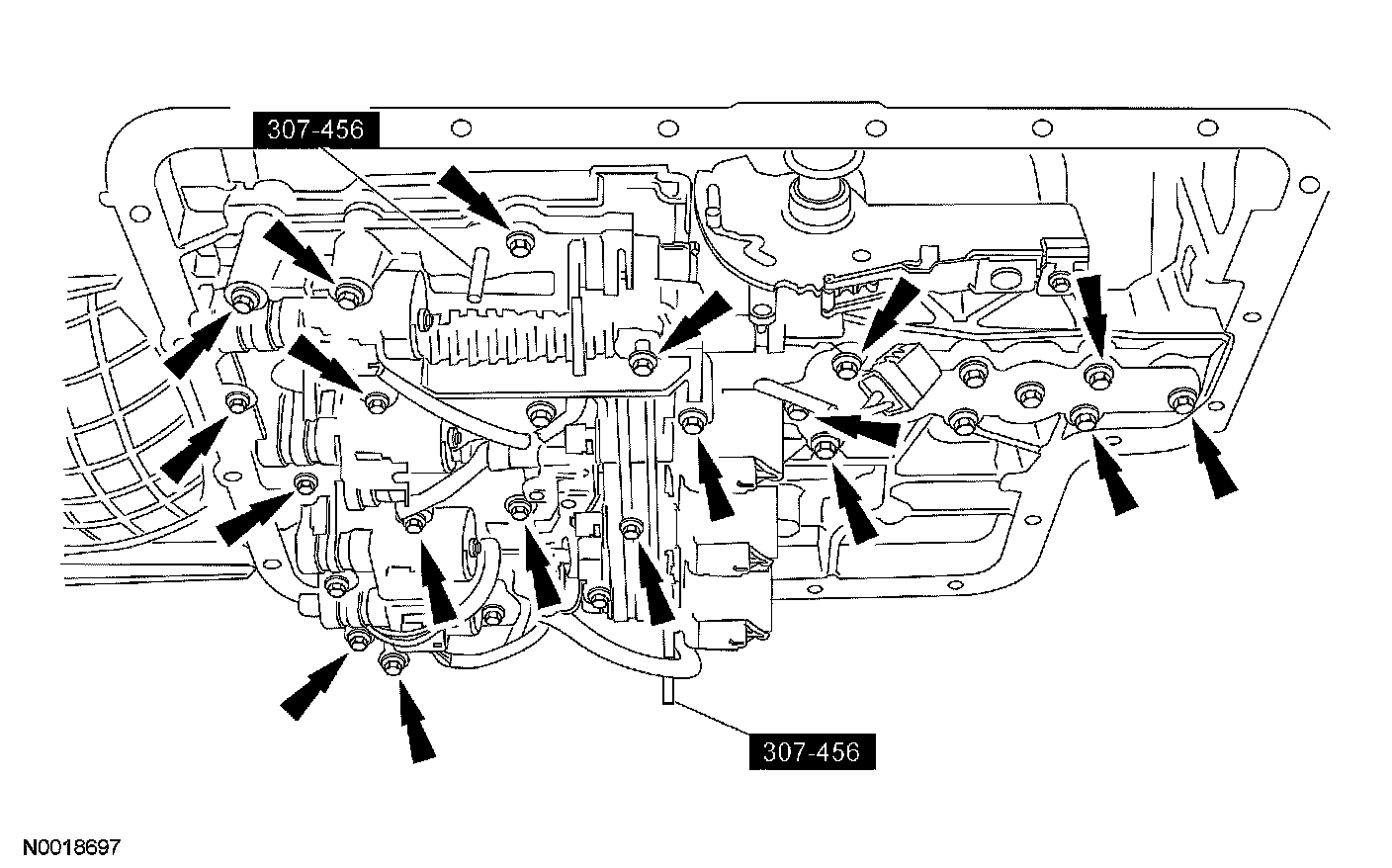 307-456

307-456

N0018697