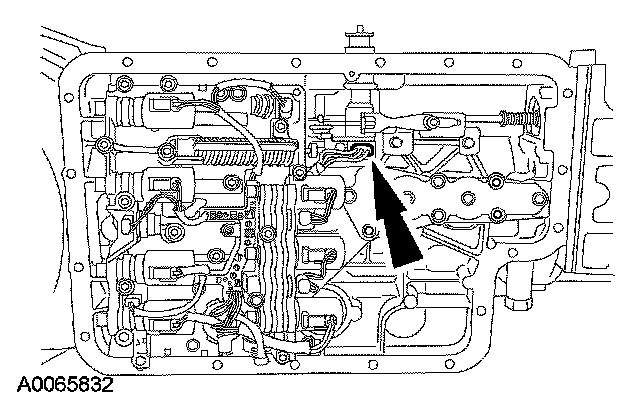 A0065832