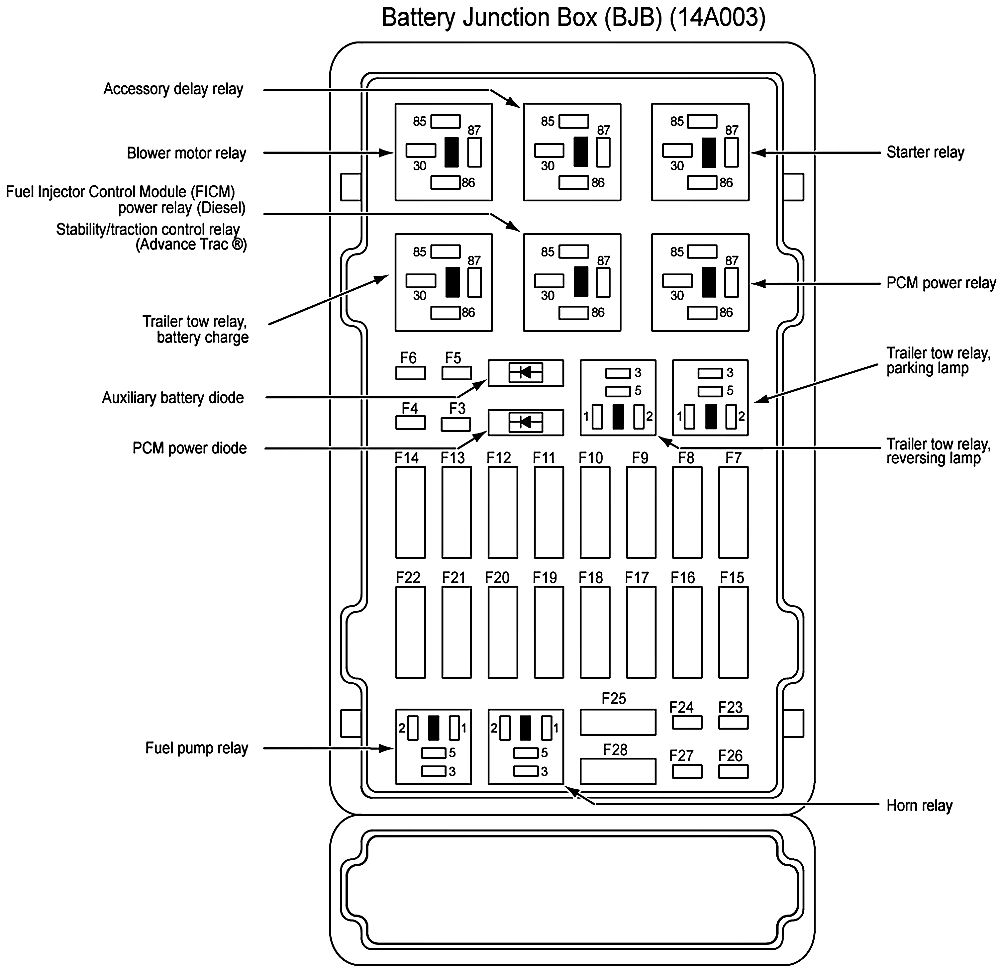 Battery Junction Box (BJB) (14A003)

Accessory delay relay

Blower motor relay

Fuel Injector Control Module (FICM) power relay (Diesel)

Stability/traction control relay (Advance Trac ®)

Trailer tow relay, battery charge

Auxiliary battery diode

PCM power diode

Fuel pump relay

Starter relay

PCM power relay

Trailer tow relay, parking lamp

Trailer tow relay, reversing lamp

Horn relay

85 87 30 86

85 87 30 86

85 87 30 86

85 87 30 86

85 87 30 86

85 87 30 86

F6 F5

F4 F3

3 5 1 2

3 5 1 2

F14 F13 F12 F11 F10 F9 F8 F7

F22 F21 F20 F19 F18 F17 F16 F15

2 1 5 3

2 1 5 3

F25 F24 F23

F28 F27 F26