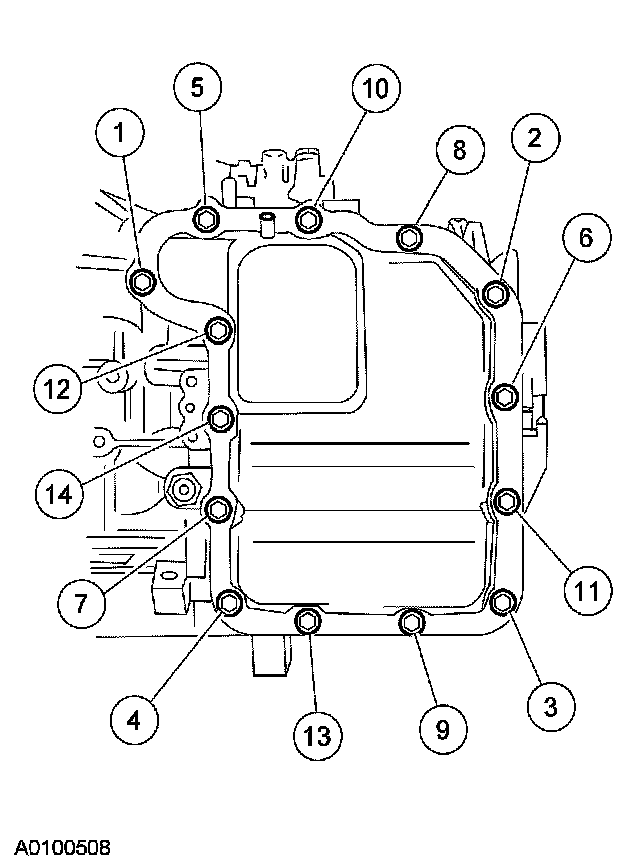 5
10
1
8
2
6
12
14
7
11
4
13
9
3
A0100508