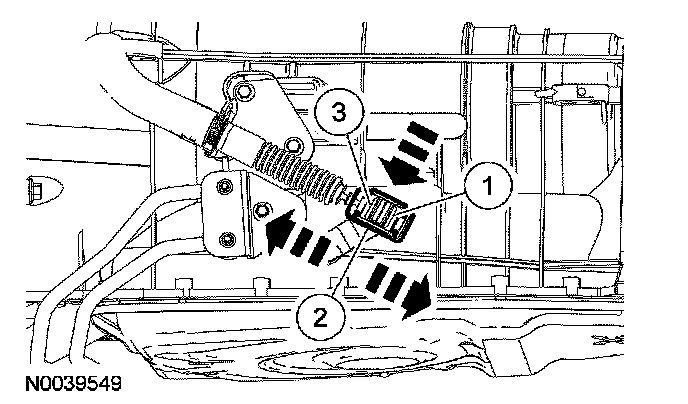 3
1
2
N0039549