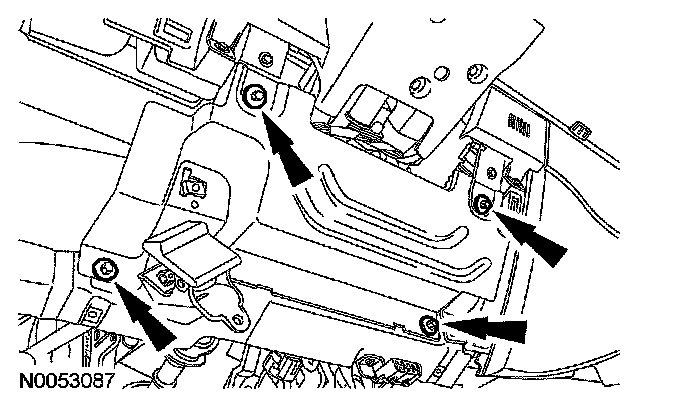 N0053087