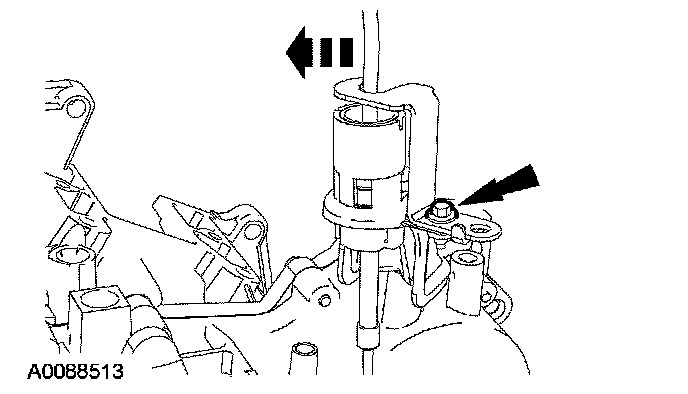 A0088513