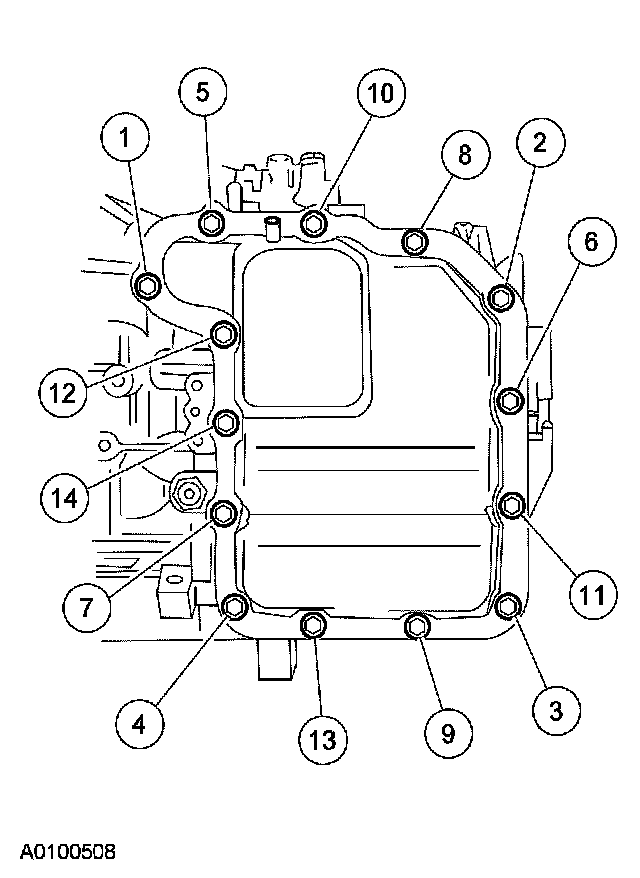 5
10
1
8
2
6
12
14
7
11
4
13
9
3
A0100508