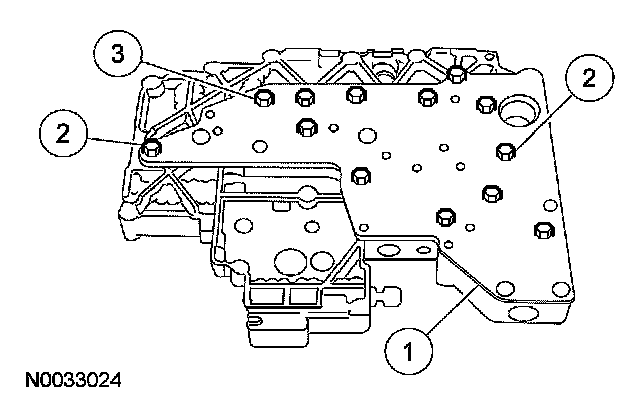 3
2
2
1
N0033024