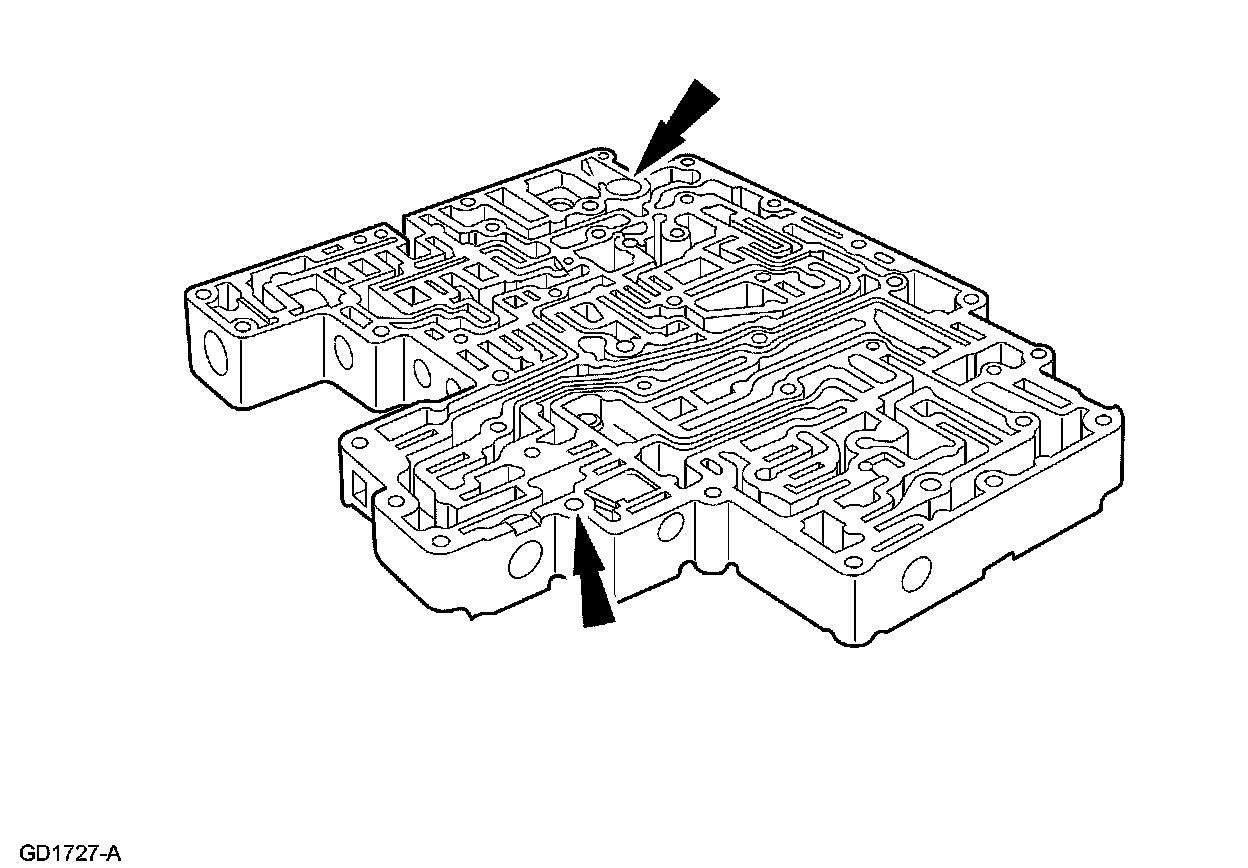 GD1727-A