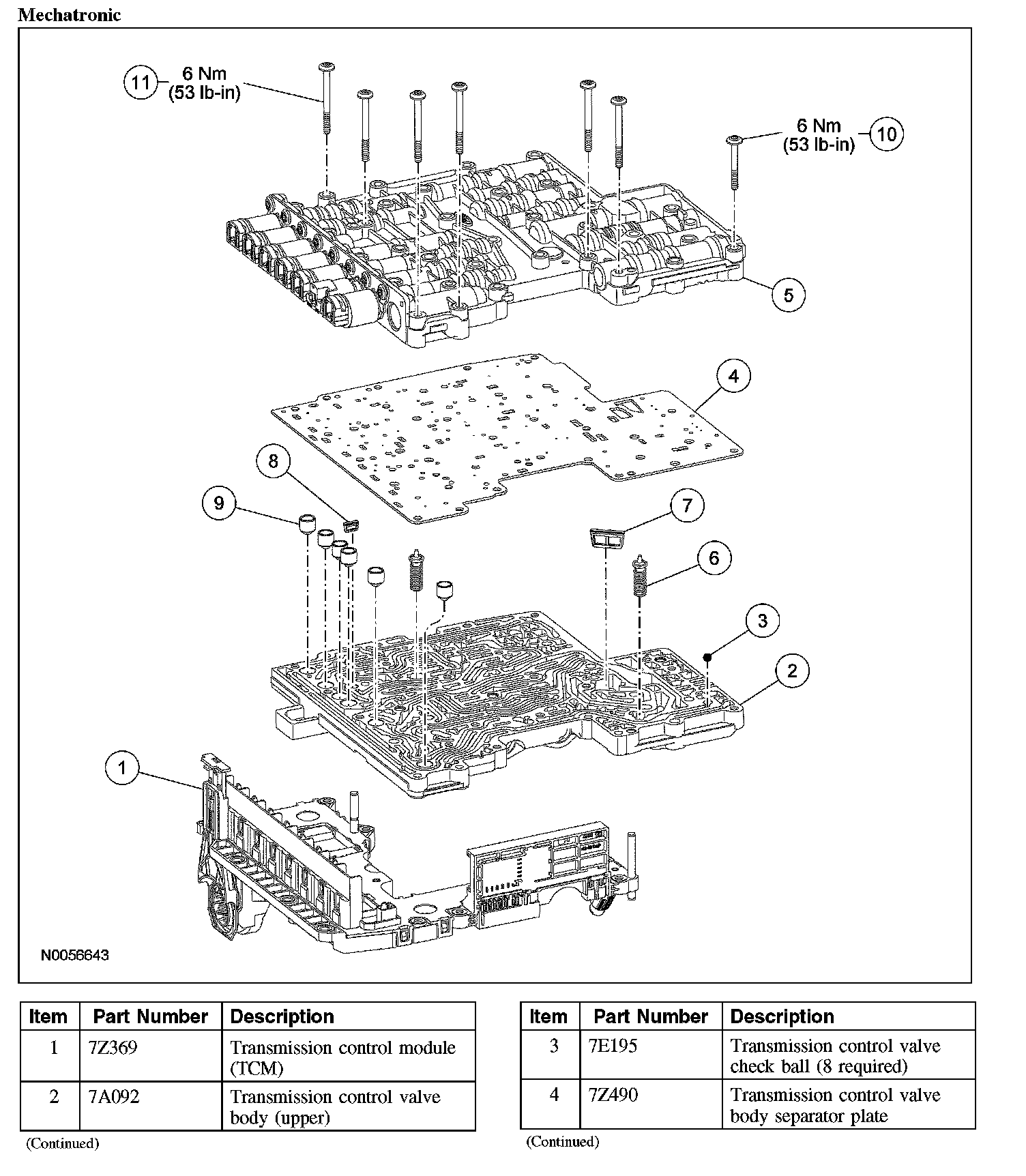 Mechatronic

11 6 Nm (53 lb-in)

6 Nm (53 lb-in) 10

5

4

8

9

7

6

3

2

1

N0056643

| Item | Part Number | Description |
|---|---|---|
| 1 | 7Z369 | Transmission control module (TCM) |
| 2 | 7A092 | Transmission control valve body (upper) |

(Continued)

| Item | Part Number | Description |
|---|---|---|
| 3 | 7E195 | Transmission control valve check ball (8 required) |
| 4 | 7Z490 | Transmission control valve body separator plate |

(Continued)