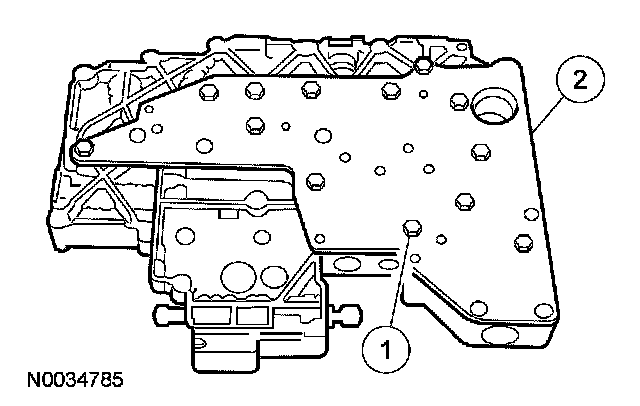 2
1
N0034785