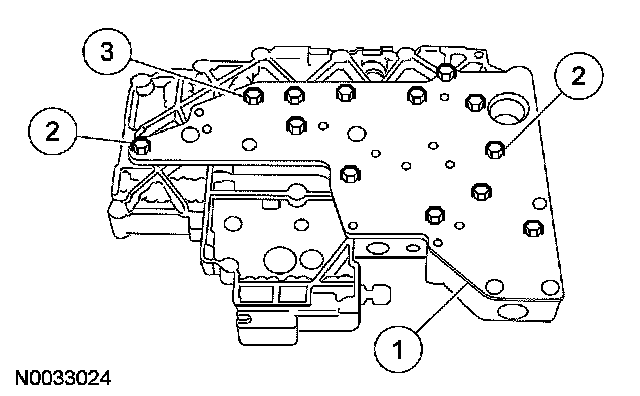 3
2
2
1
N0033024