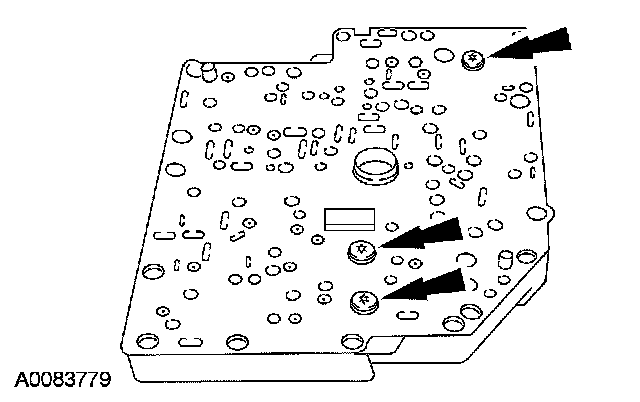 A0083779