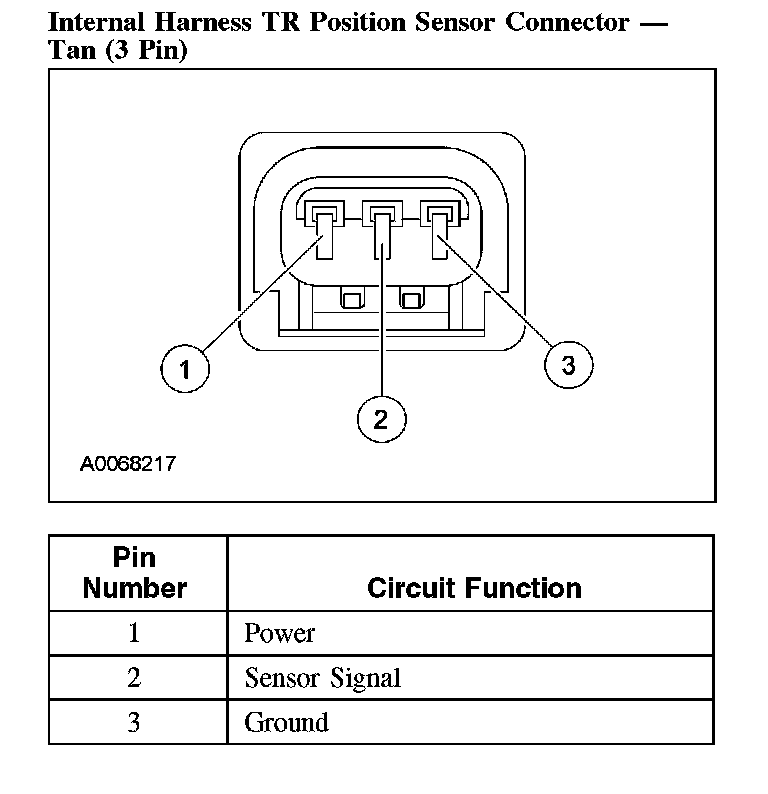 Internal Harness TR Position Sensor Connector — Tan (3 Pin)

1

2

3

A0068217

| Pin Number | Circuit Function |
|---|---|
| 1 | Power |
| 2 | Sensor Signal |
| 3 | Ground |