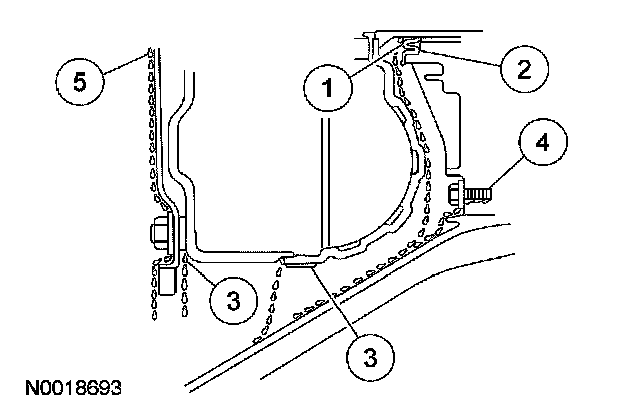 5
1
2
4
3
3
N0018693