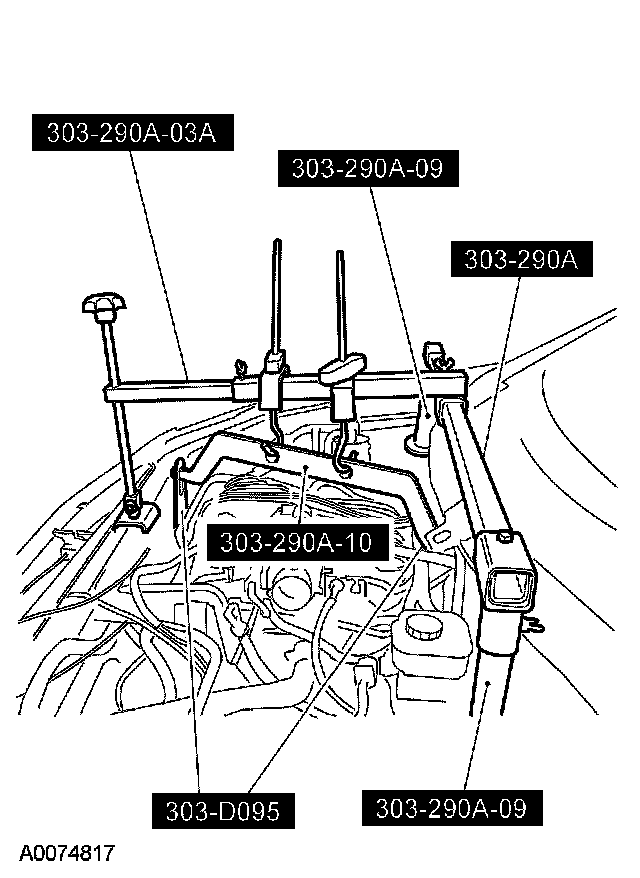 303-290A-03A

303-290A-09

303-290A

303-290A-10

303-D095

303-290A-09

A0074817