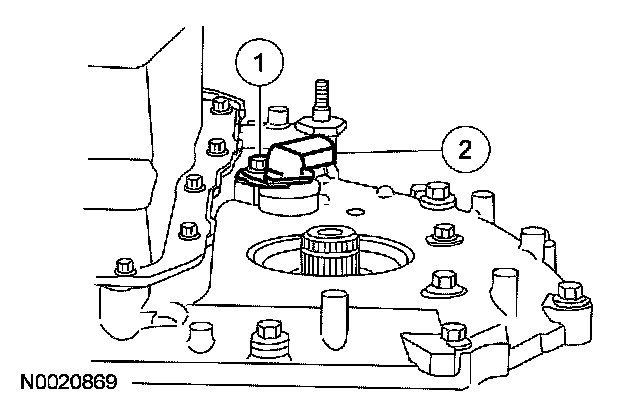 1

2

N0020869