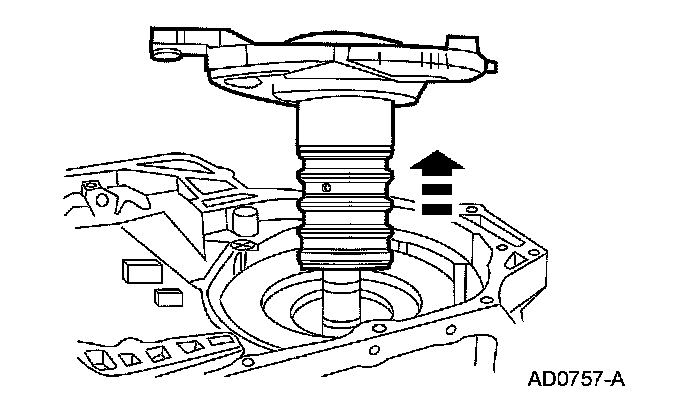 AD0757-A