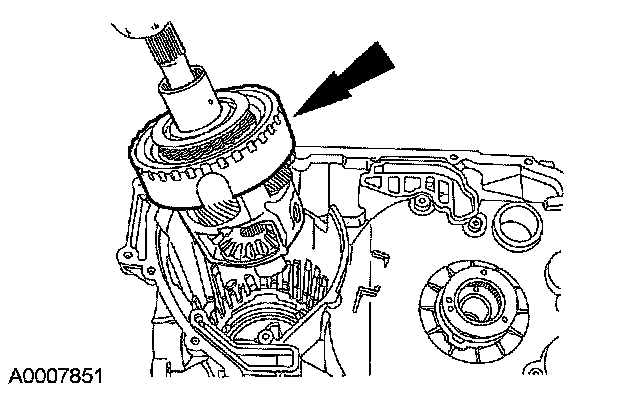 A0007851