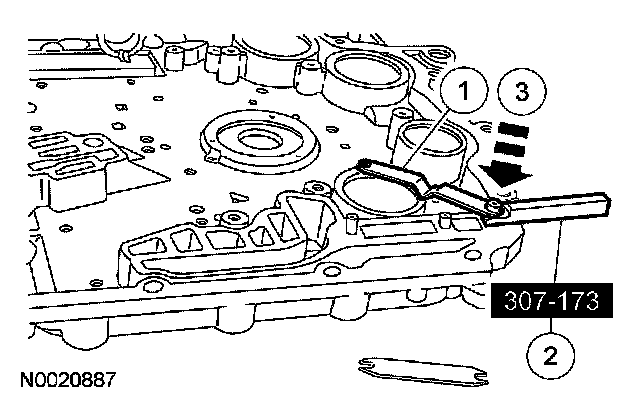 1

3

307-173

2

N0020887