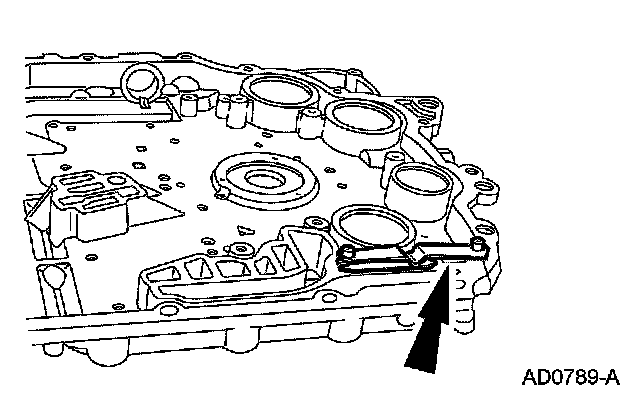 AD0789-A