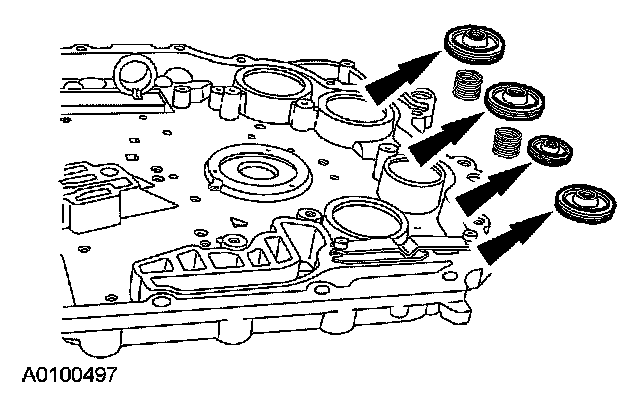 A0100497