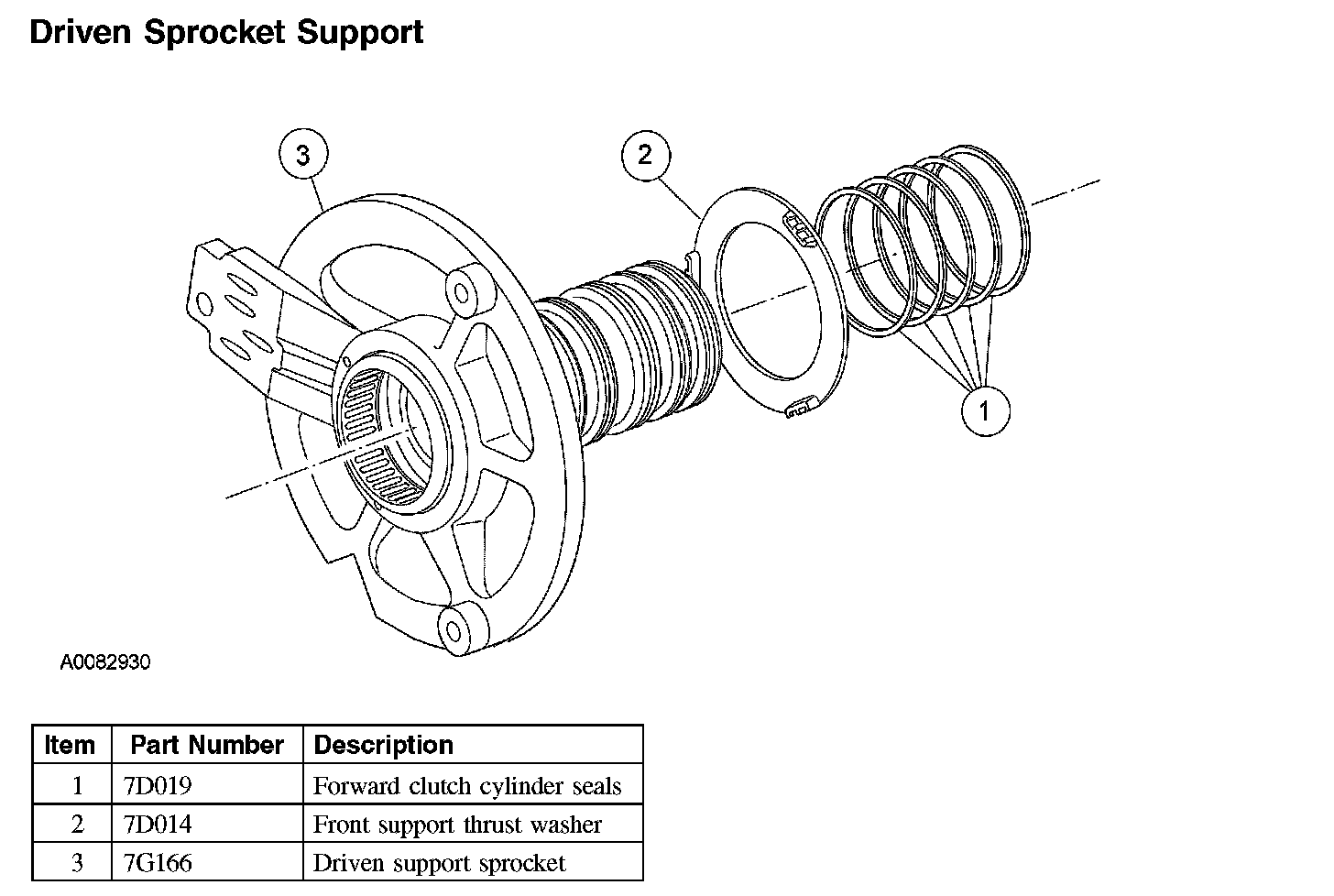 Driven Sprocket Support

3

2

1

A0082930

| Item | Part Number | Description |
|---|---|---|
| 1 | 7D019 | Forward clutch cylinder seals |
| 2 | 7D014 | Front support thrust washer |
| 3 | 7G166 | Driven support sprocket |