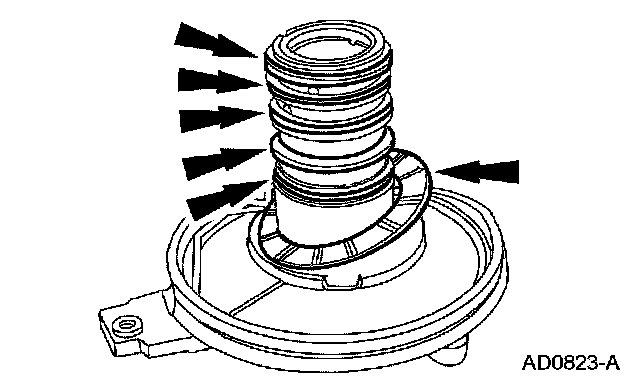 AD0823-A