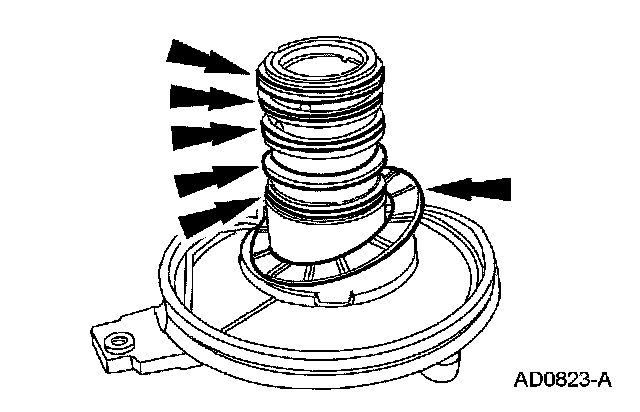 AD0823-A