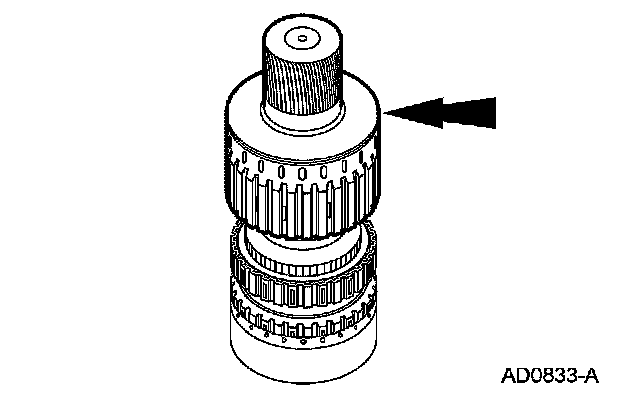 AD0833-A