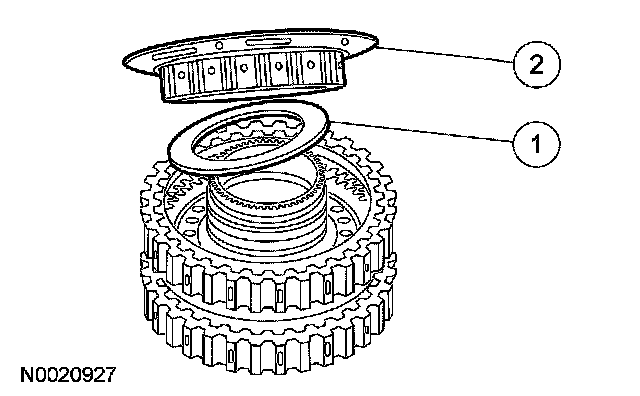 2

1

N0020927