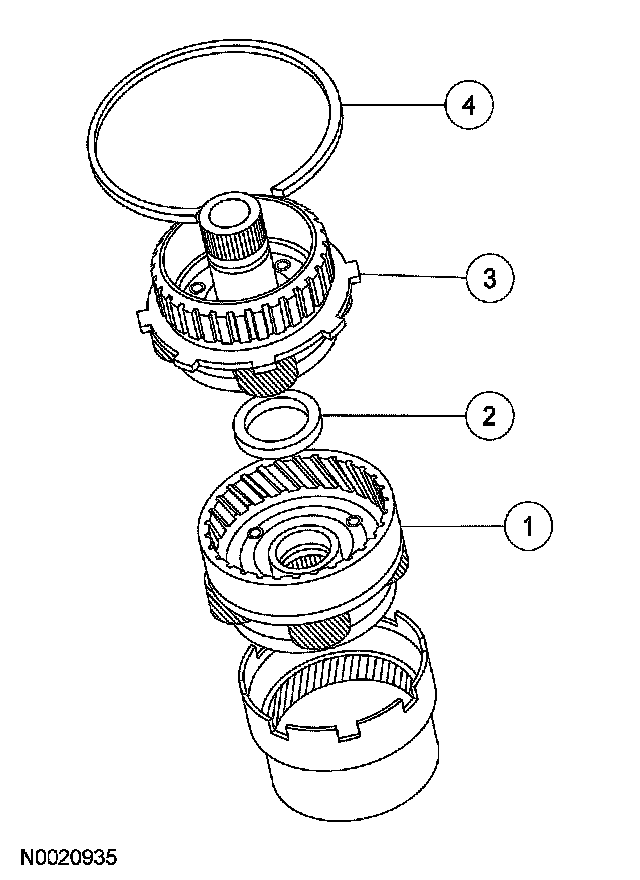 4
3
2
1
N0020935