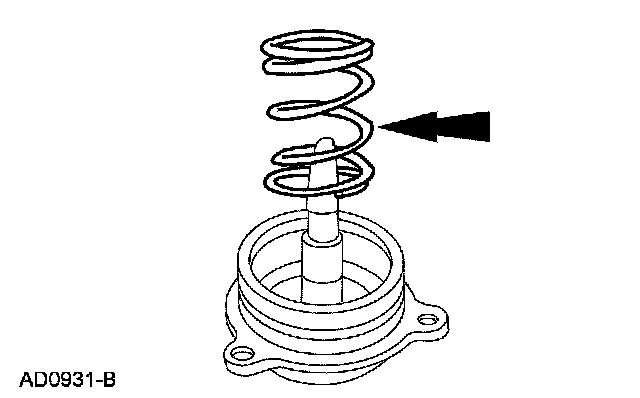 AD0931-B