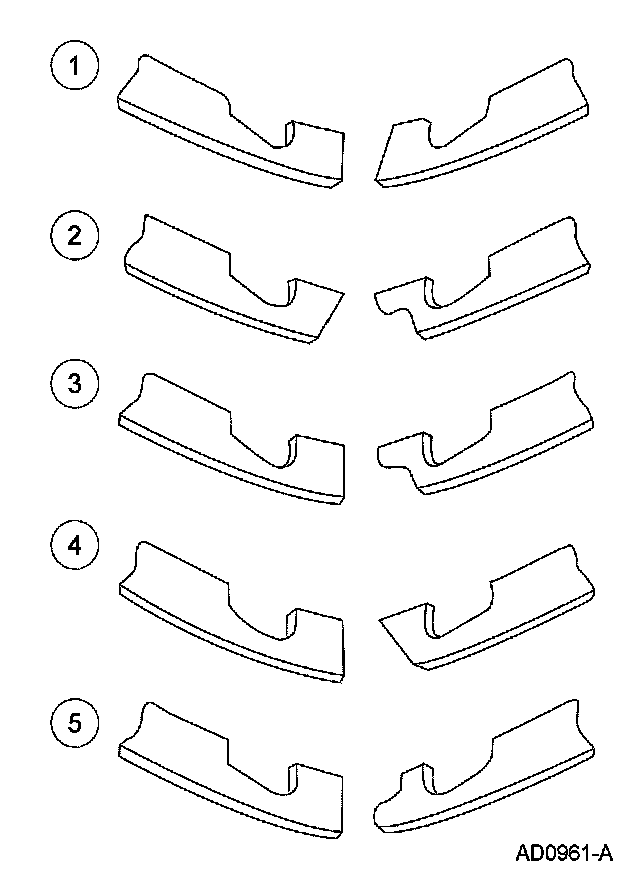 1
2
3
4
5
AD0961-A