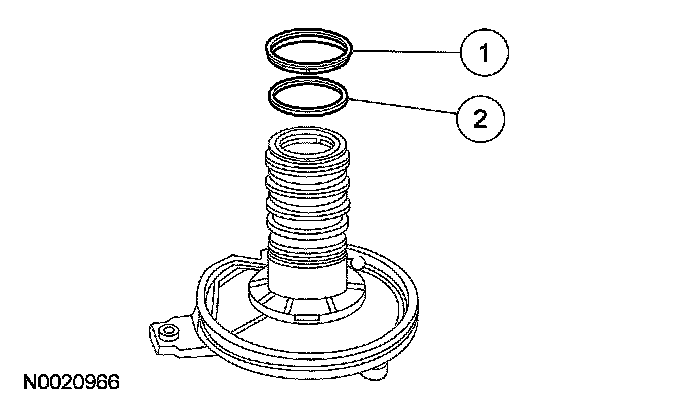 1
2
N0020966