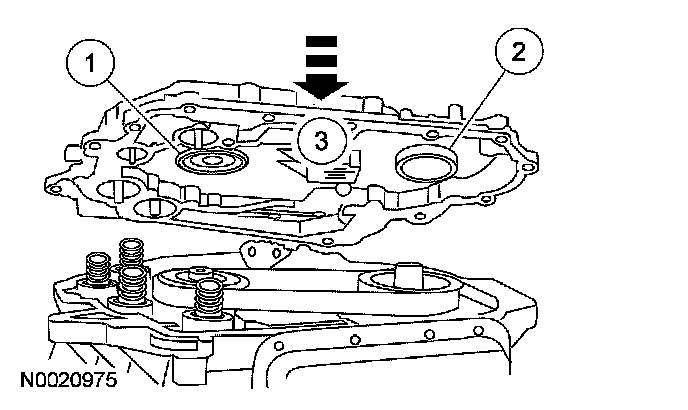 1
2
3
N0020975