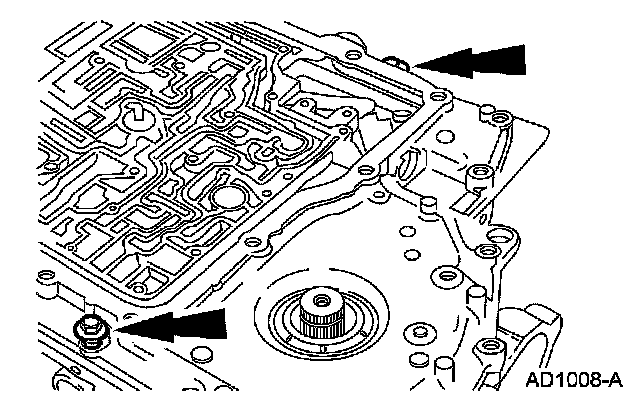 AD1008-A