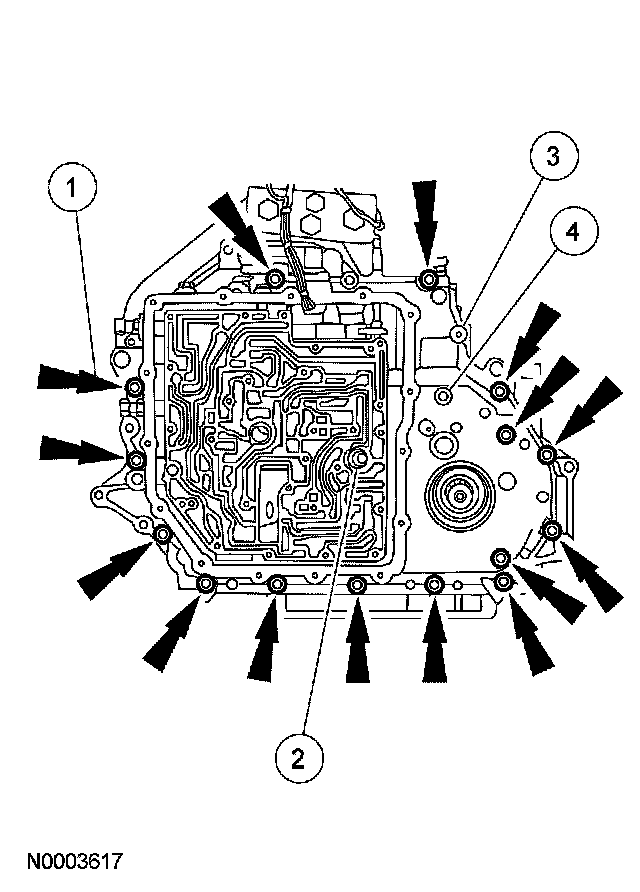 1
3
4
2
N0003617