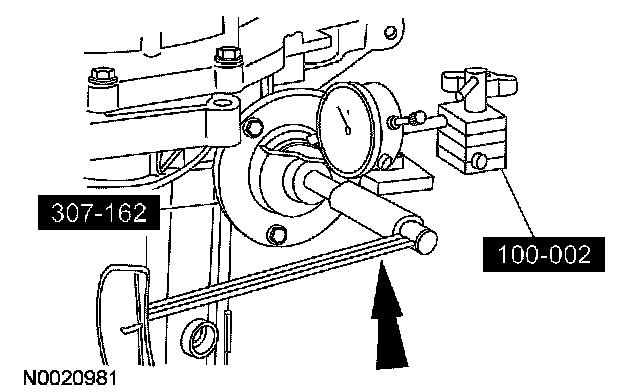 307-162

100-002

N0020981