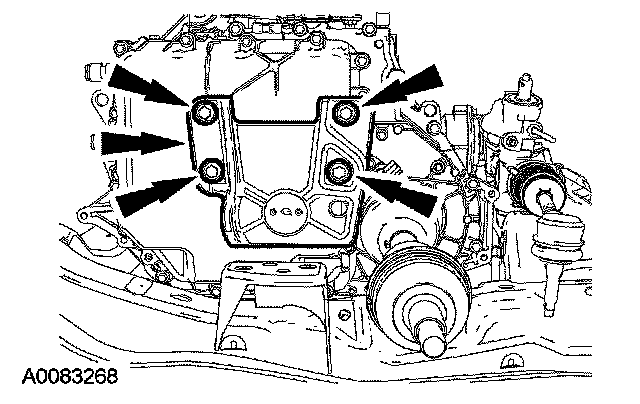 A0083268