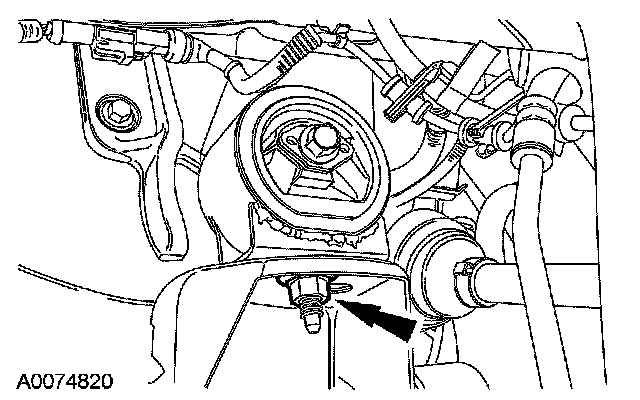 A0074820