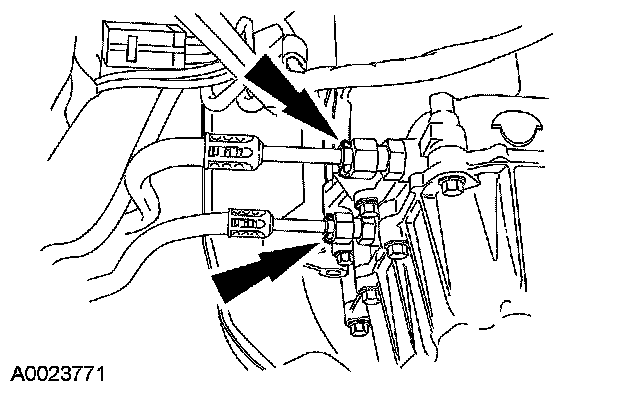 A0023771