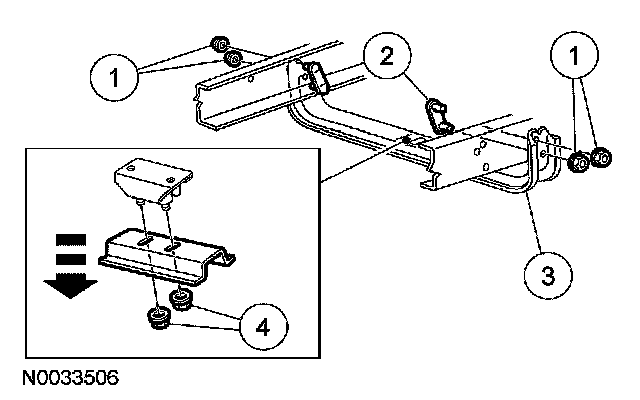 1
2
1
3
4
N0033506