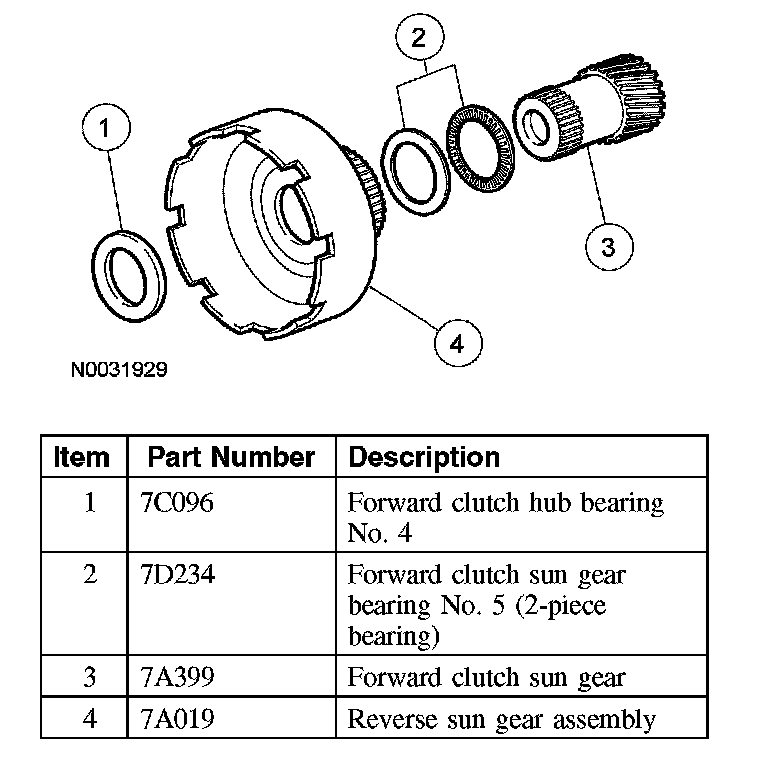 2

1

3

4

N0031929

| Item | Part Number | Description |
|---|---|---|
| 1 | 7C096 | Forward clutch hub bearing No. 4 |
| 2 | 7D234 | Forward clutch sun gear bearing No. 5 (2-piece bearing) |
| 3 | 7A399 | Forward clutch sun gear |
| 4 | 7A019 | Reverse sun gear assembly |