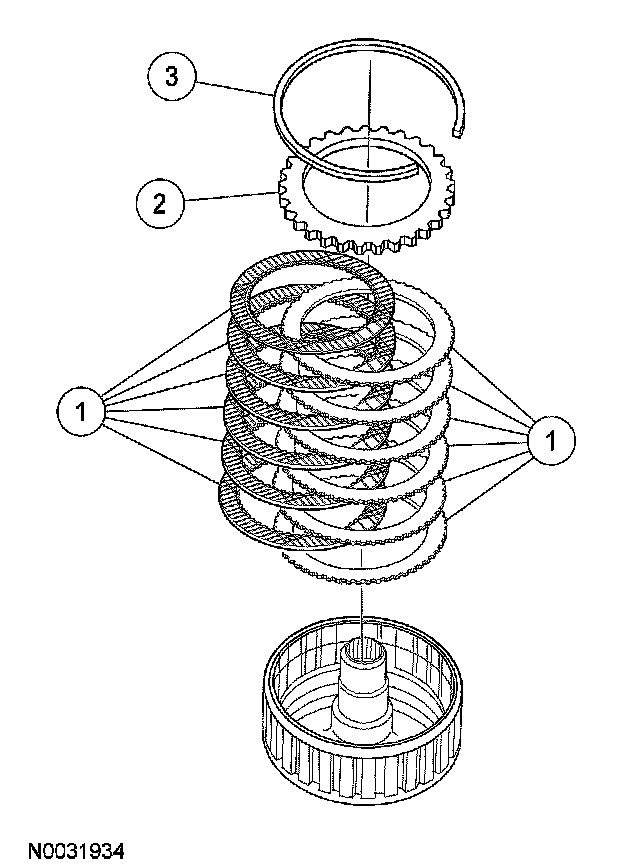 3

2

1

1

N0031934