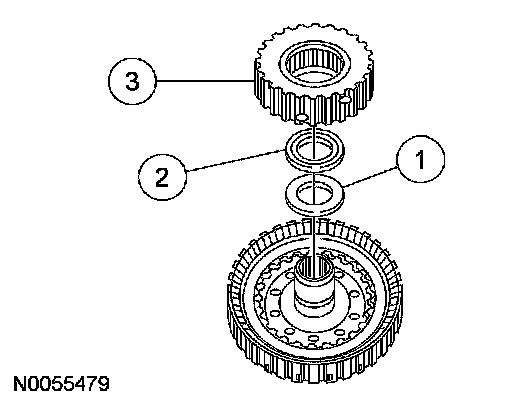 3

2

1

N0055479