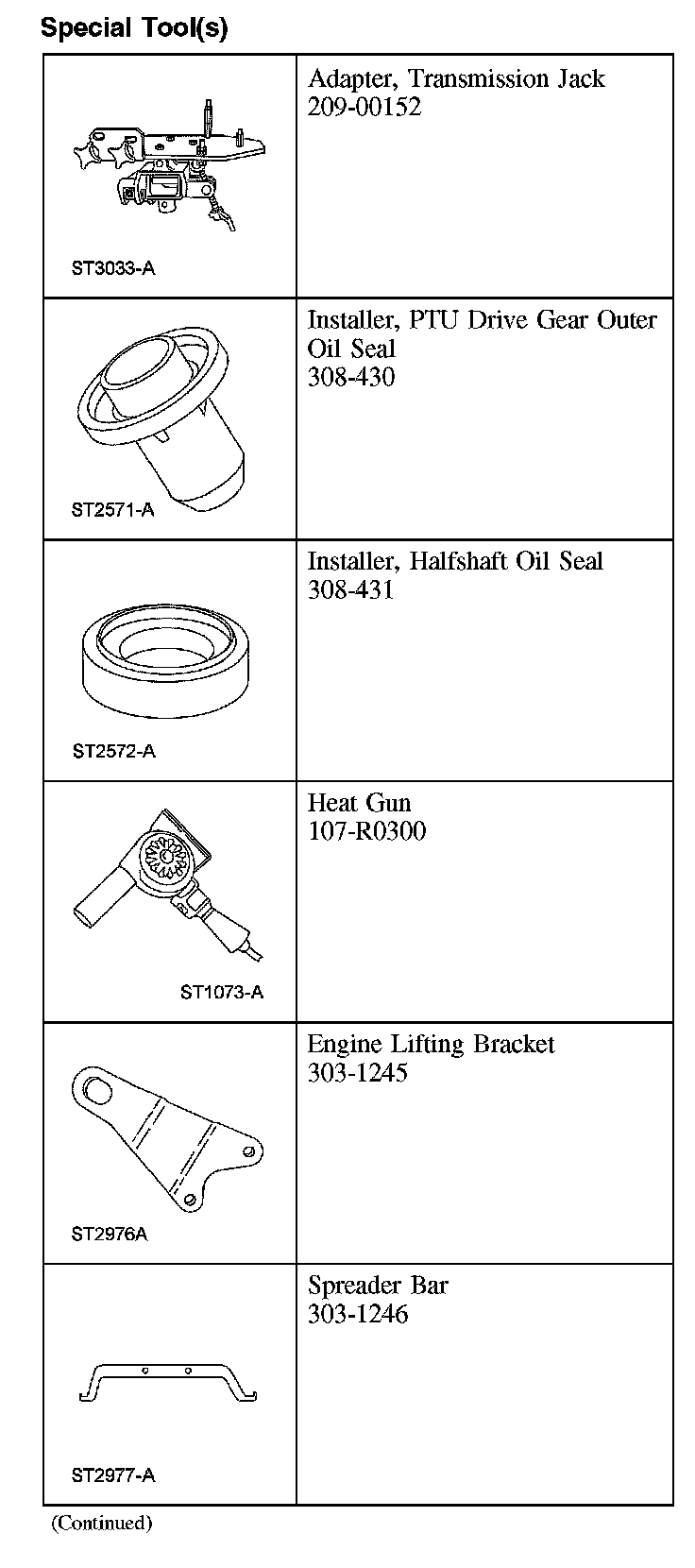 Special Tool(s)

| | |
|---|---|
| ST3033-A | Adapter, Transmission Jack 209-00152 |
| ST2571-A | Installer, PTU Drive Gear Outer Oil Seal 308-430 |
| ST2572-A | Installer, Halfshaft Oil Seal 308-431 |
| ST1073-A | Heat Gun 107-R0300 |
| ST2976A | Engine Lifting Bracket 303-1245 |
| ST2977-A | Spreader Bar 303-1246 |

(Continued)