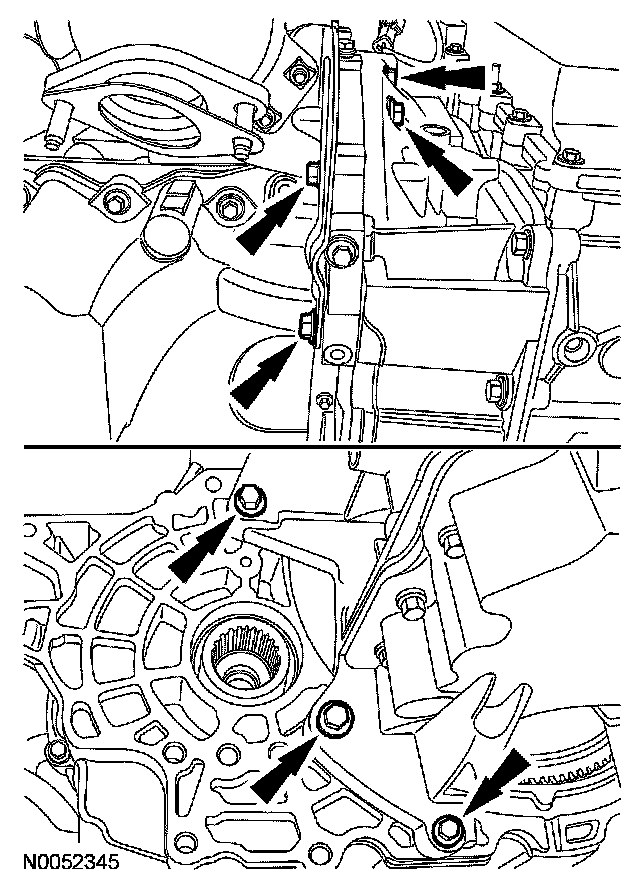 N0052345