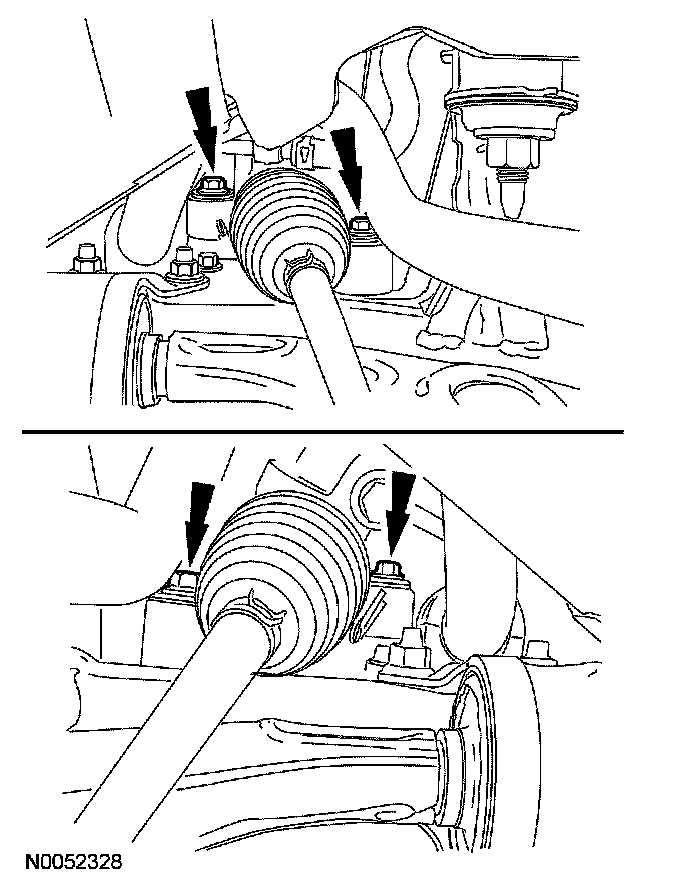 N0052328