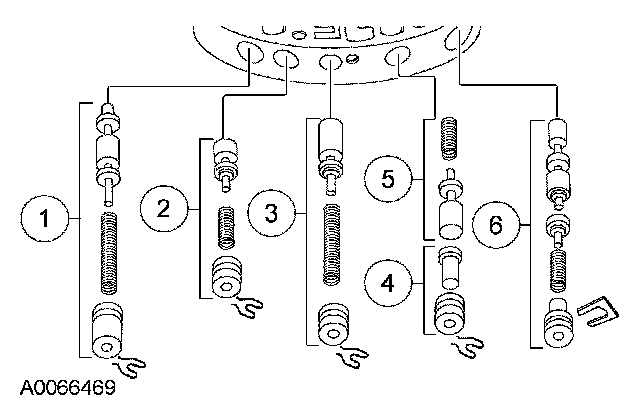 1
2
3
5
4
6
A0066469